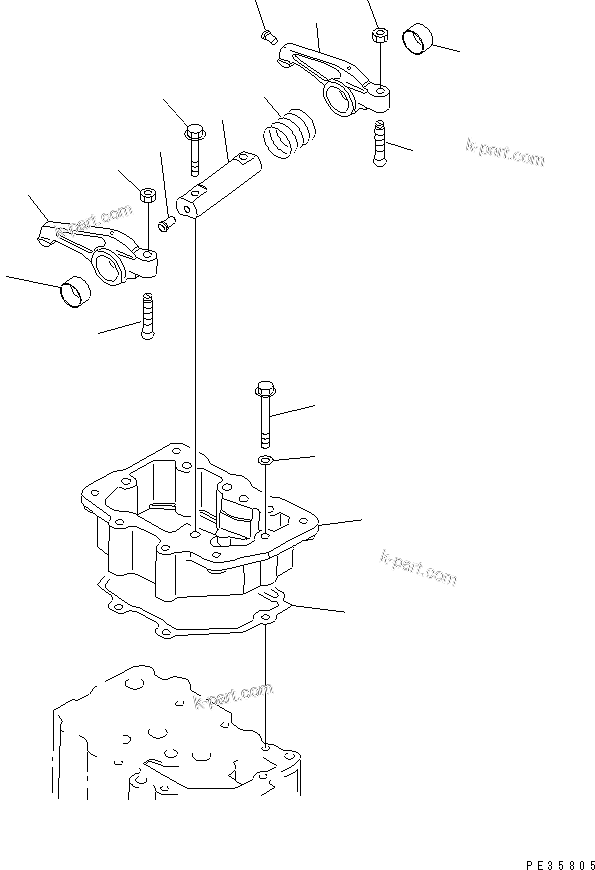 k-part.com

k-part.com

k-part.com

k-part.com

PE35805