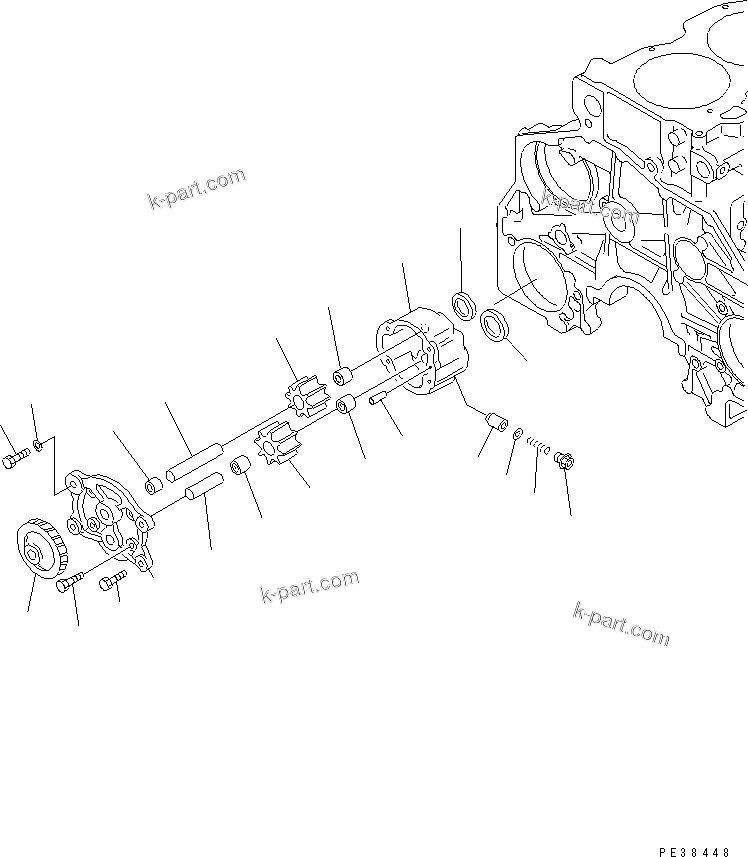 k-part.com

k-part.com

k-part.com

k-part.com

PE38448