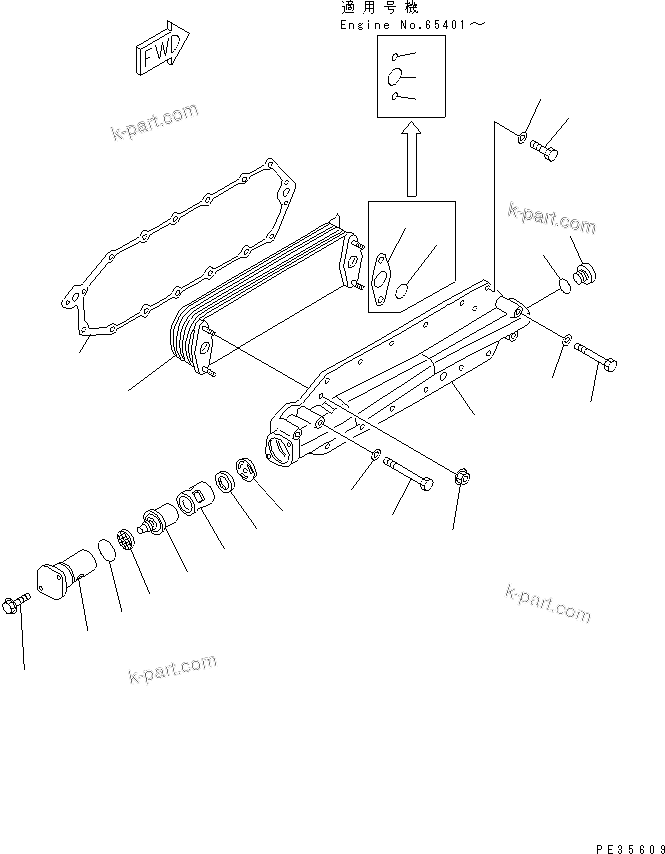 適用号機
Engine No.65401～

FWD

k-part.com

k-part.com

k-part.com

k-part.com

PE35609