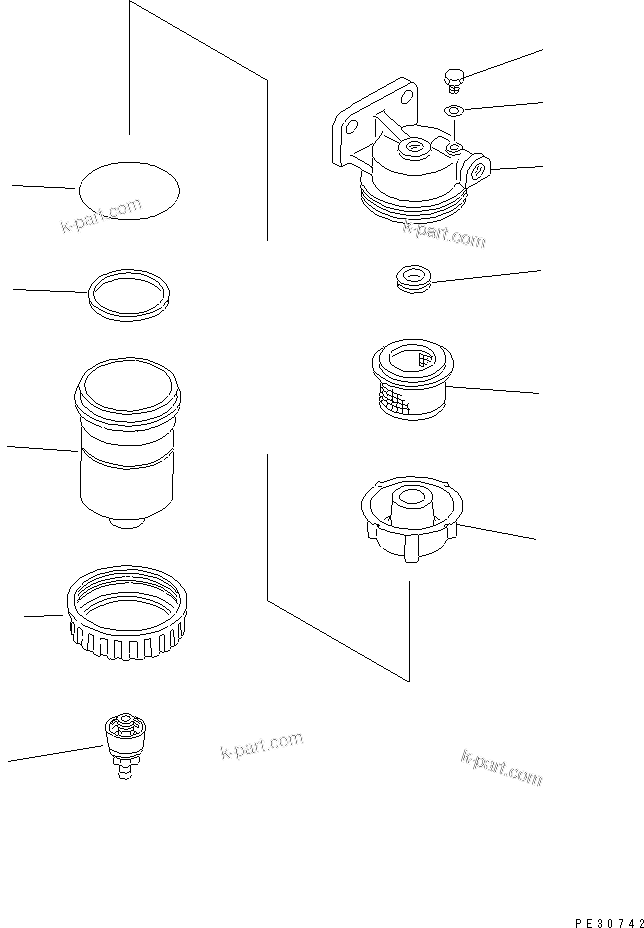 k-part.com
k-part.com
k-part.com
k-part.com
PE30742