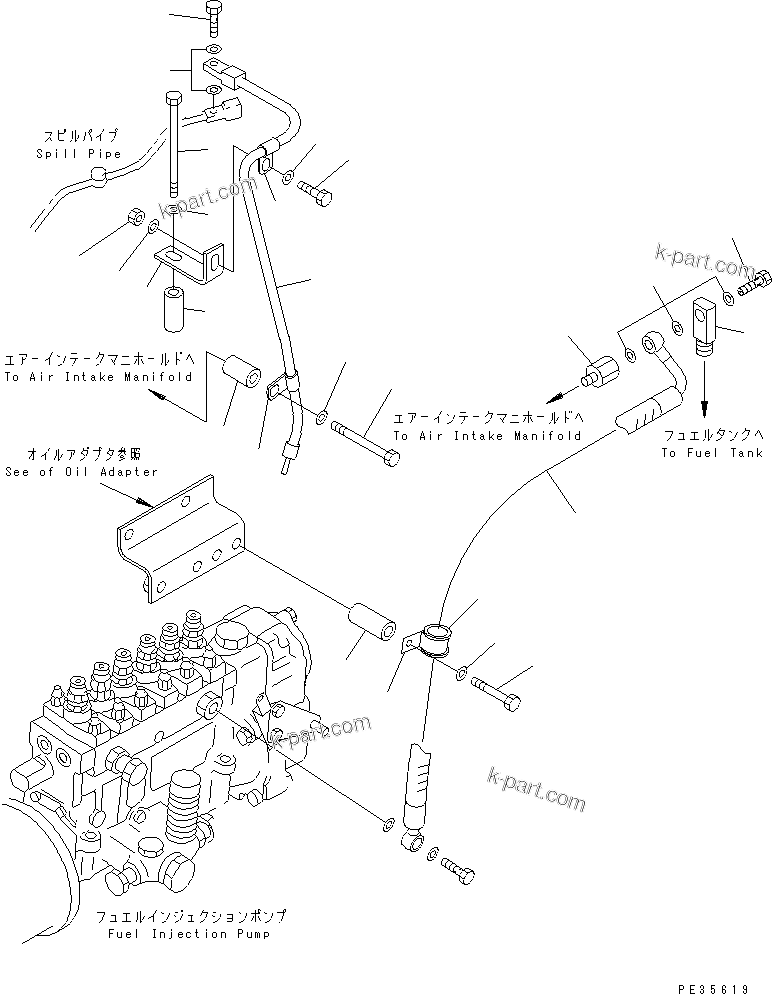 スピルパイプ
Spill Pipe

k-part.com

k-part.com

エアーインテークマニホールドへ
To Air Intake Manifold

エアーインテークマニホールドへ
To Air Intake Manifold

フュエルタンクへ
To Fuel Tank

オイルアダプタ参照
See of Oil Adapter

k-part.com

k-part.com

フュエルインジェクションポンプ
Fuel Injection Pump

PE35619