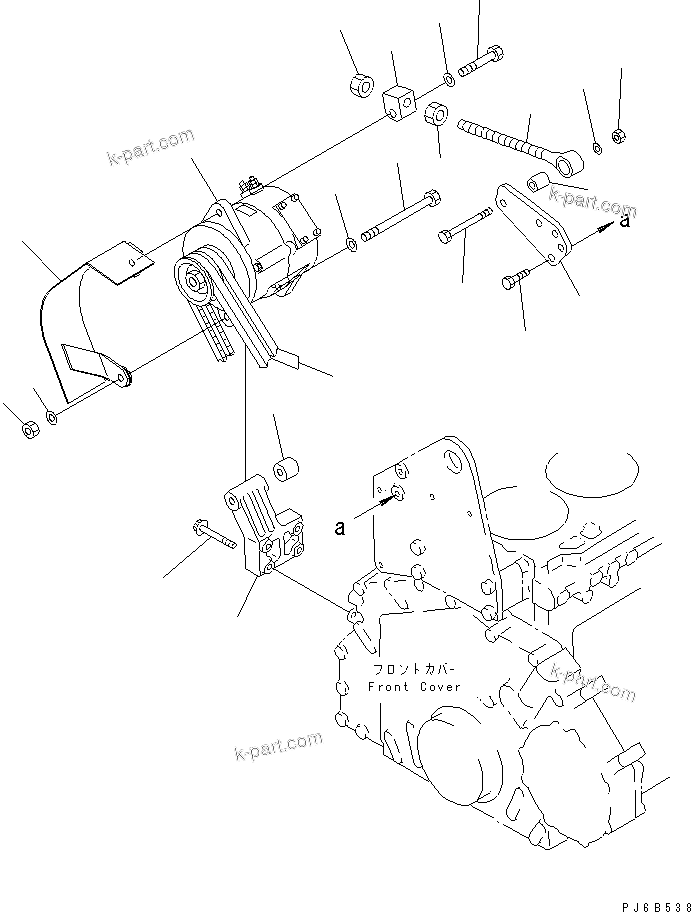 k-part.com

k-part.com

a

a

フロントカバー
Front Cover

k-part.com

k-part.com

PJ6B538