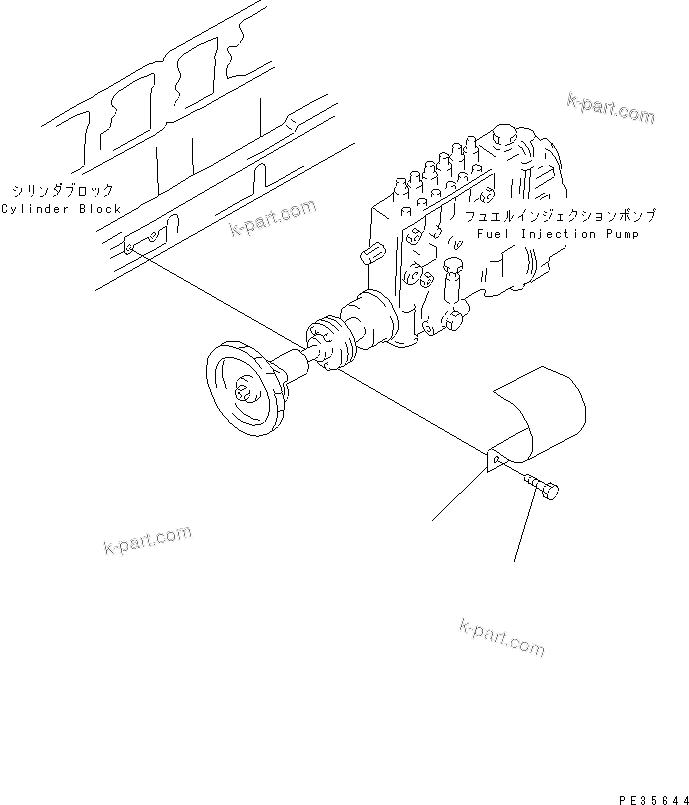 k-part.com

シリンダブロック
Cylinder Block

k-part.com

フュエルインジェクションポンプ
Fuel Injection Pump

k-part.com

k-part.com

PE35644