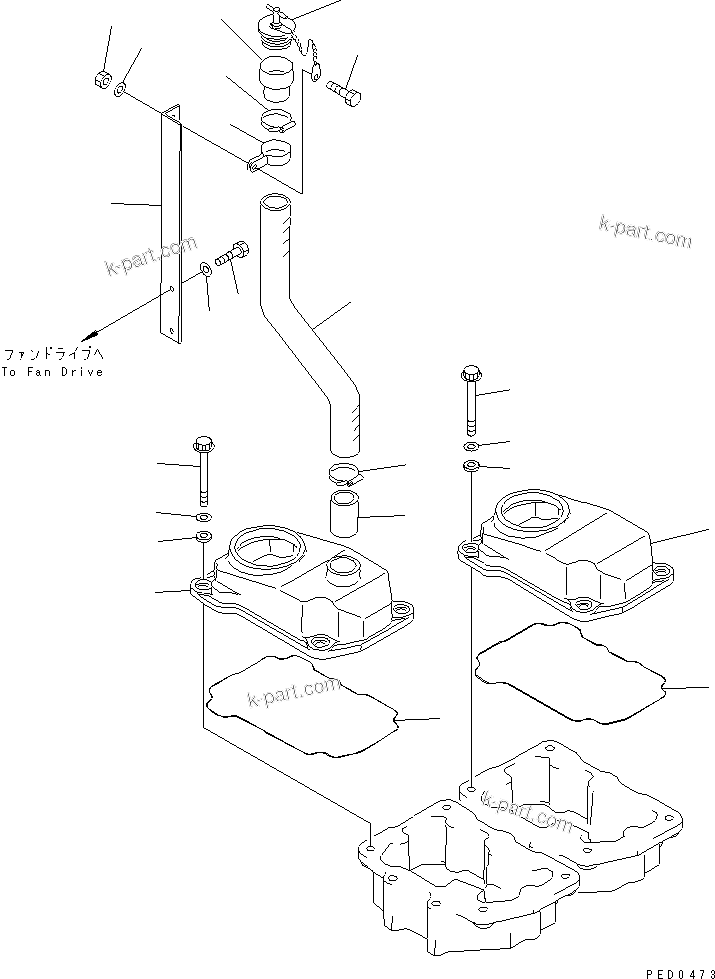 k-part.com

k-part.com

ファンドライブへ
To Fan Drive

k-part.com

k-part.com

PED0473