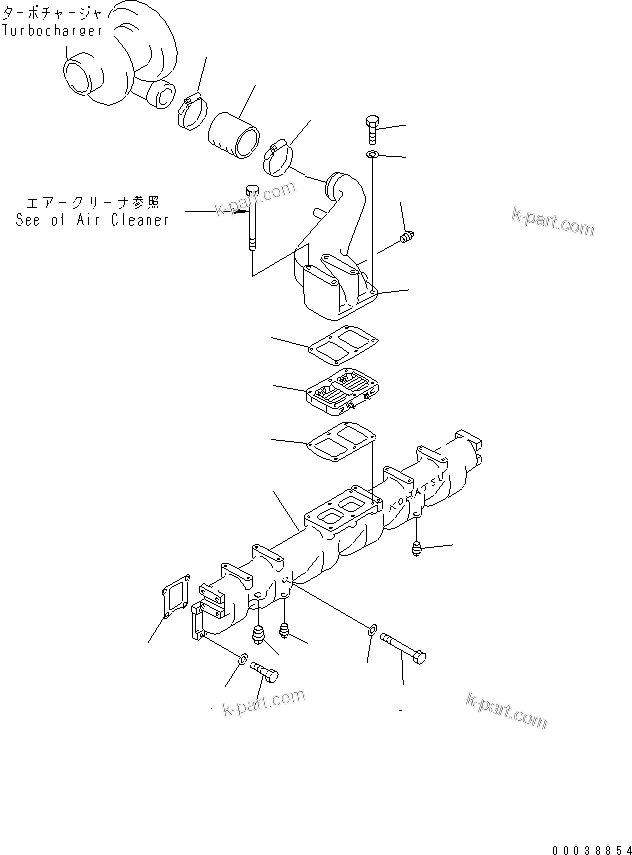 ターボチャージャ
Turbocharger

エアークリーナ参照
See of Air Cleaner

k-part.com

k-part.com

KOMATSU

k-part.com

k-part.com

00038854