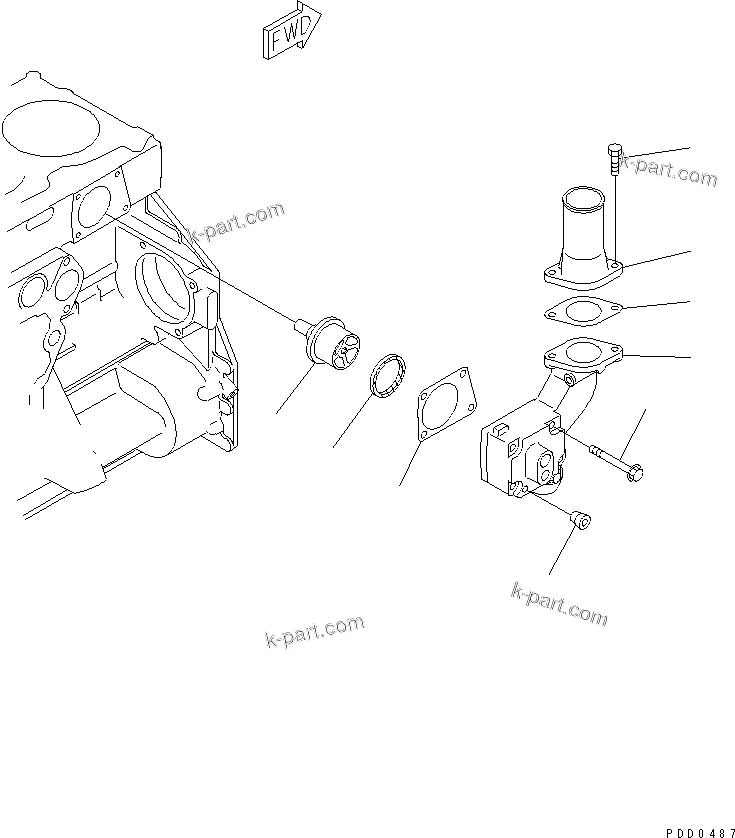 FWD

k-part.com

k-part.com

k-part.com

k-part.com

PDD0487