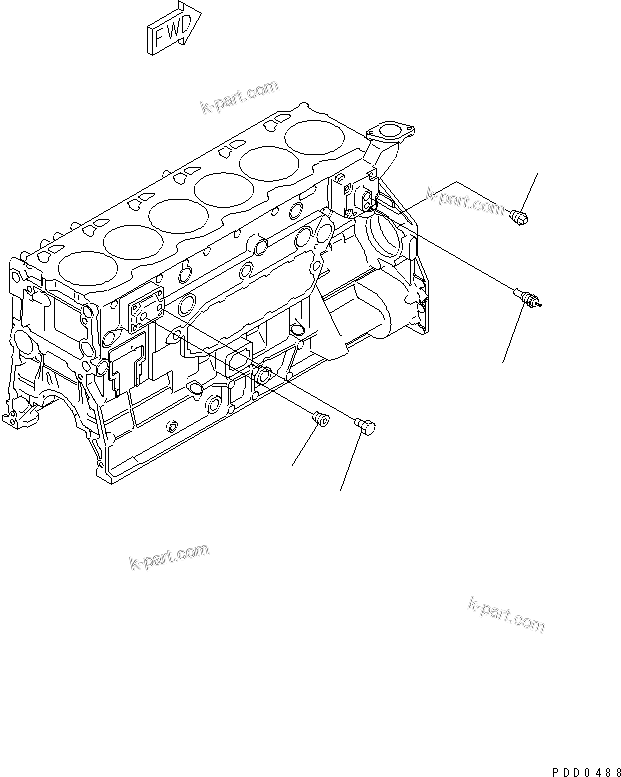 FWD

k-part.com

k-part.com

k-part.com

k-part.com

PDD0488