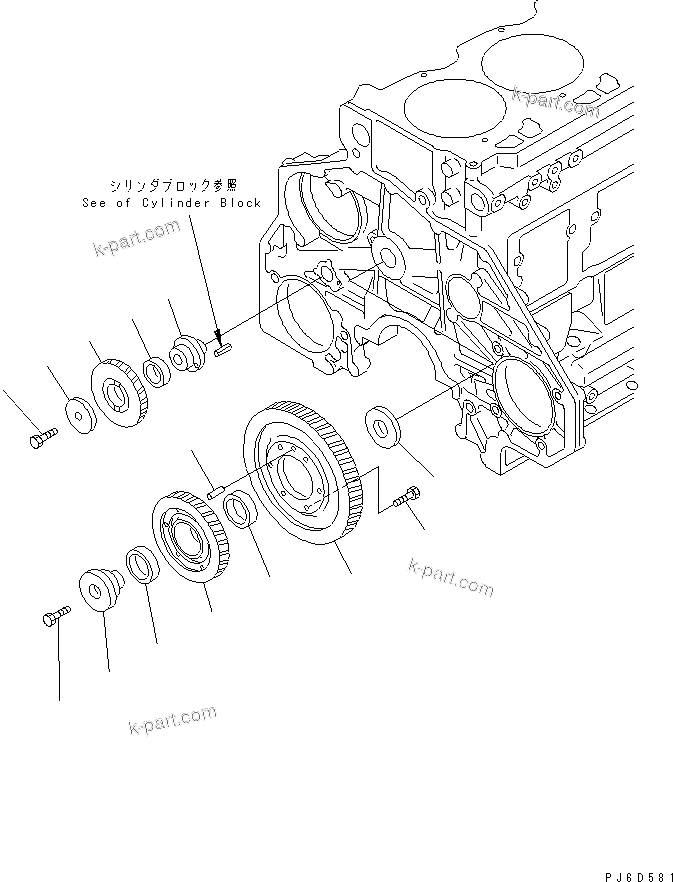 k-part.com

シリンダブロック参照
See of Cylinder Block

k-part.com

k-part.com

k-part.com

PJ6D581