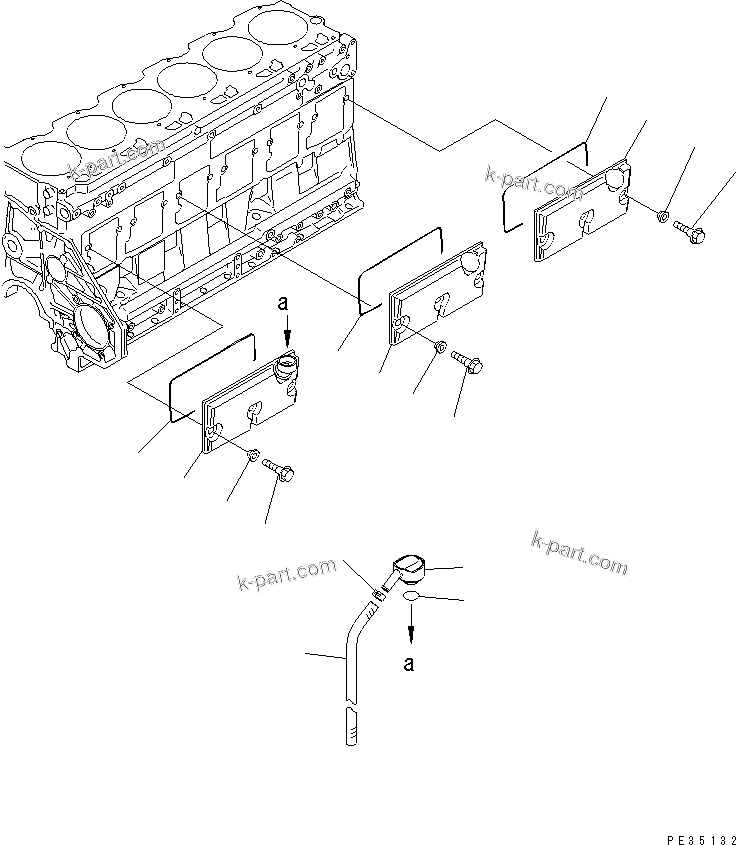 k-part.com
k-part.com
a
k-part.com
k-part.com
a
PE35132