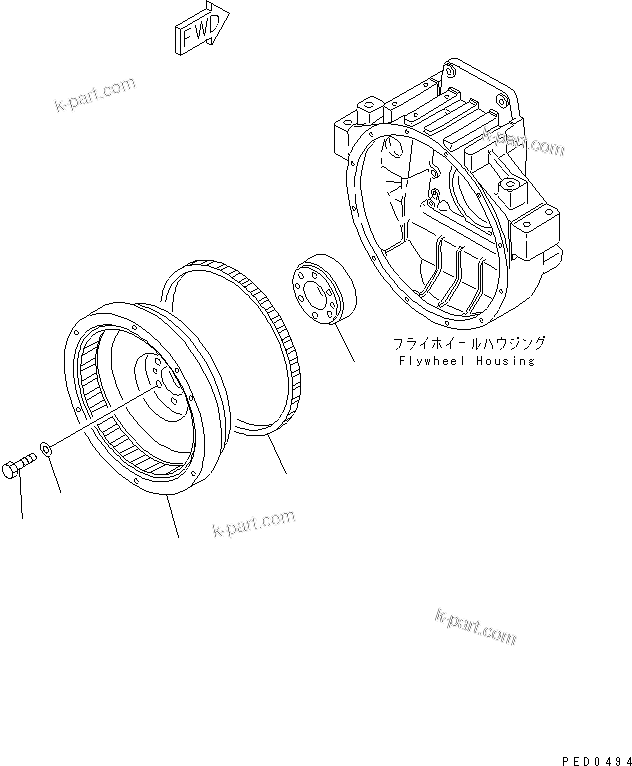 FWD

k-part.com

k-part.com

フライホイールハウジング
Flywheel Housing

k-part.com

k-part.com

PED0494