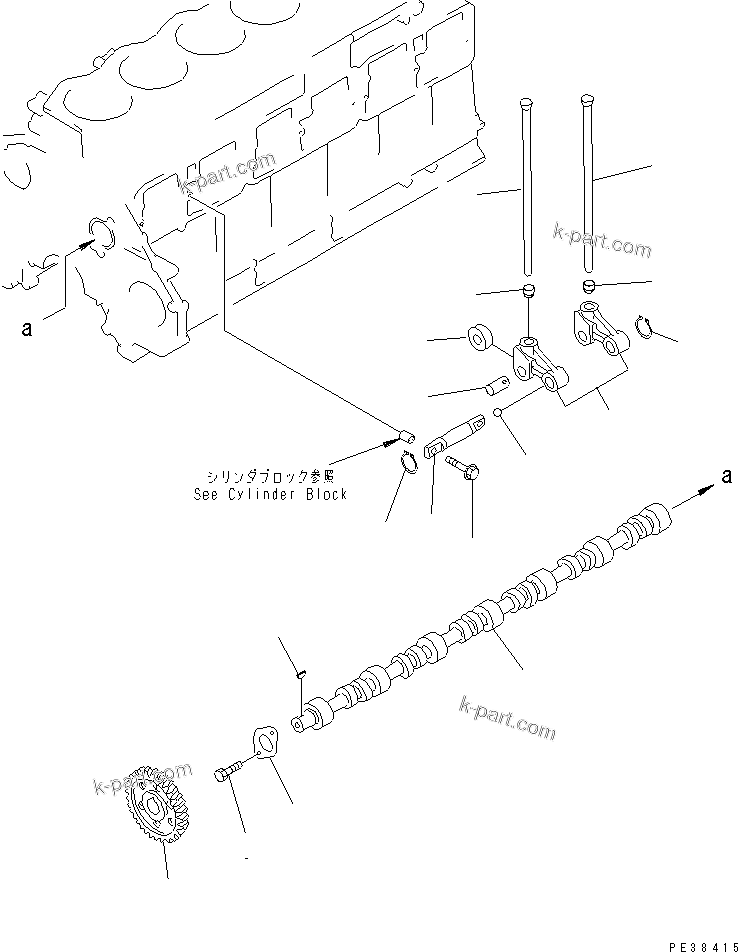 k-part.com

k-part.com

a

シリンダブロック参照
See Cylinder Block

a

k-part.com

k-part.com

PE38415