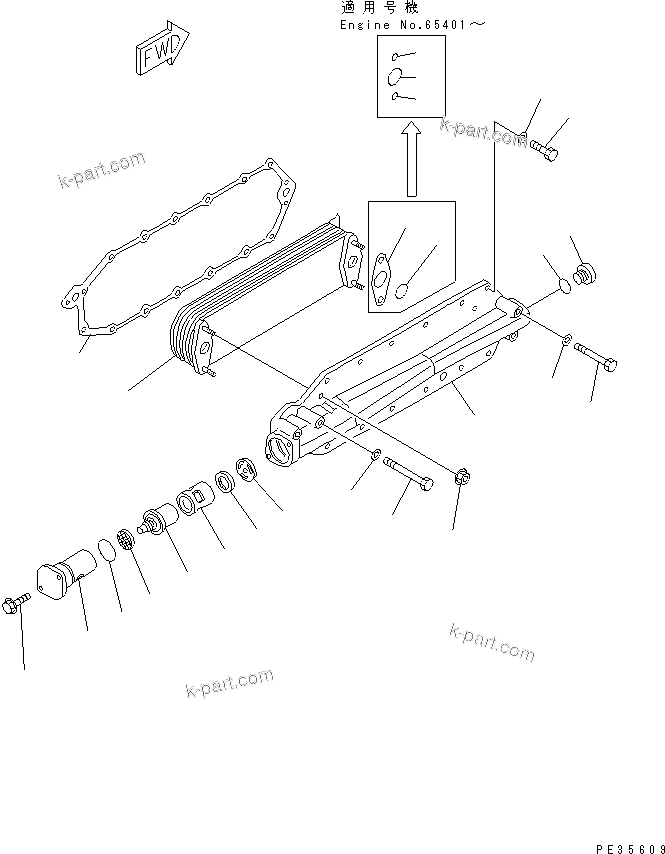 適用号機
Engine No.65401～

FWD

k-part.com

k-part.com

k-part.com

k-part.com

PE35609