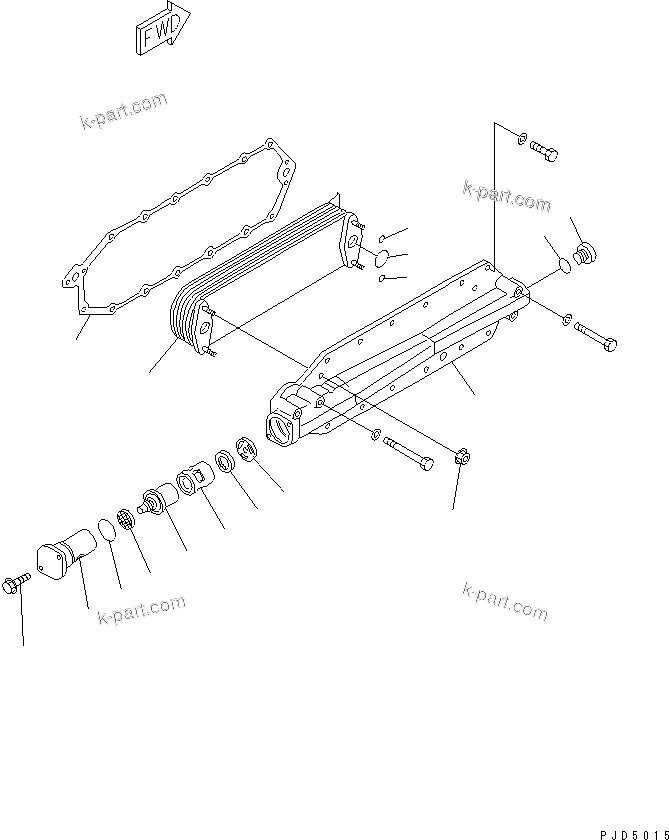 FWD

k-part.com

k-part.com

k-part.com

k-part.com

PJD5015