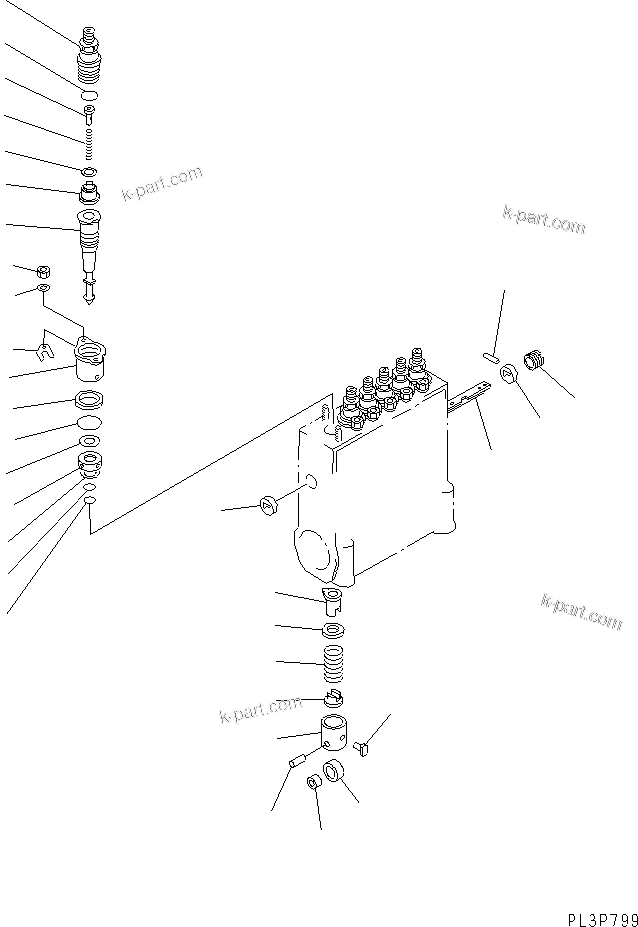 k-part.com

k-part.com

k-part.com

k-part.com

PL3P799