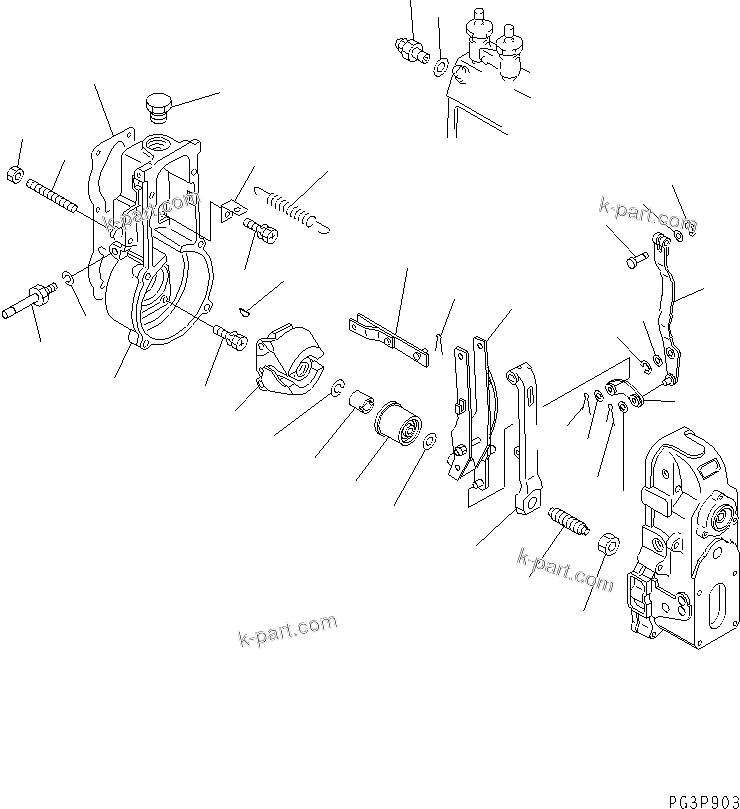 k-part.com

k-part.com

k-part.com

k-part.com

PG3P903