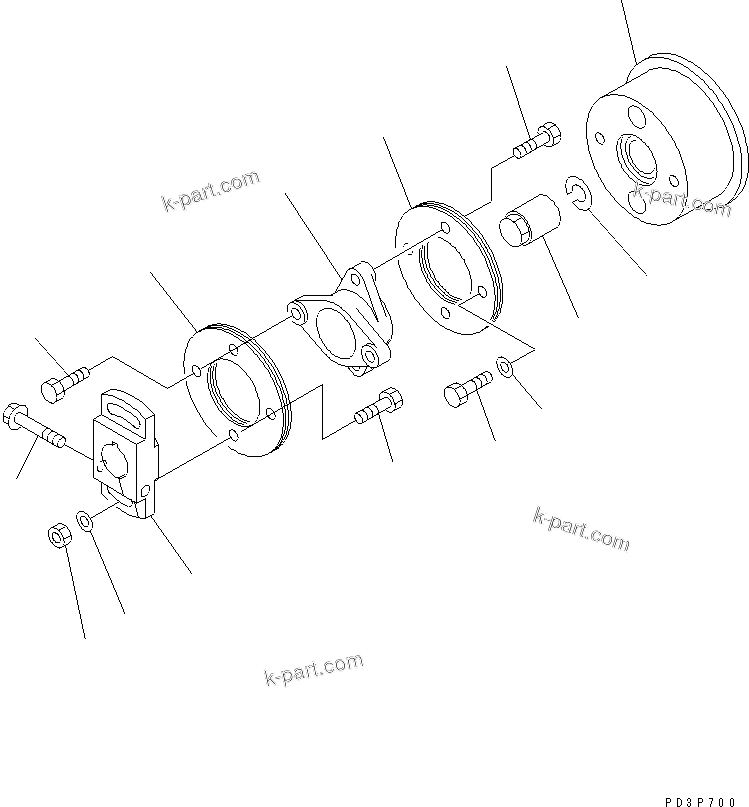 k-part.com

k-part.com

k-part.com

k-part.com

PD3P700