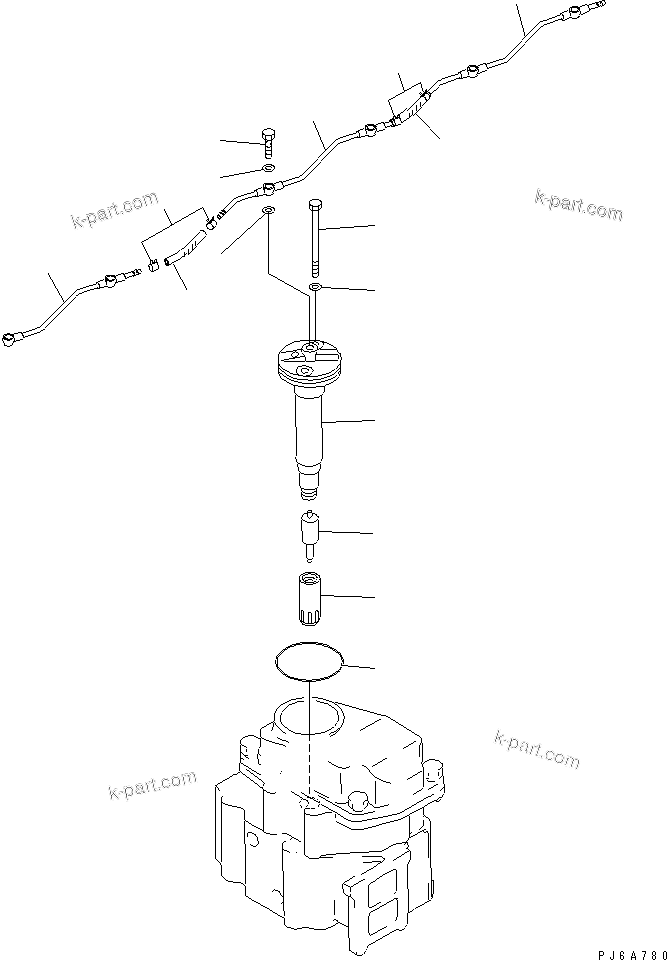 k-part.com
k-part.com
k-part.com
k-part.com
PJ6A780