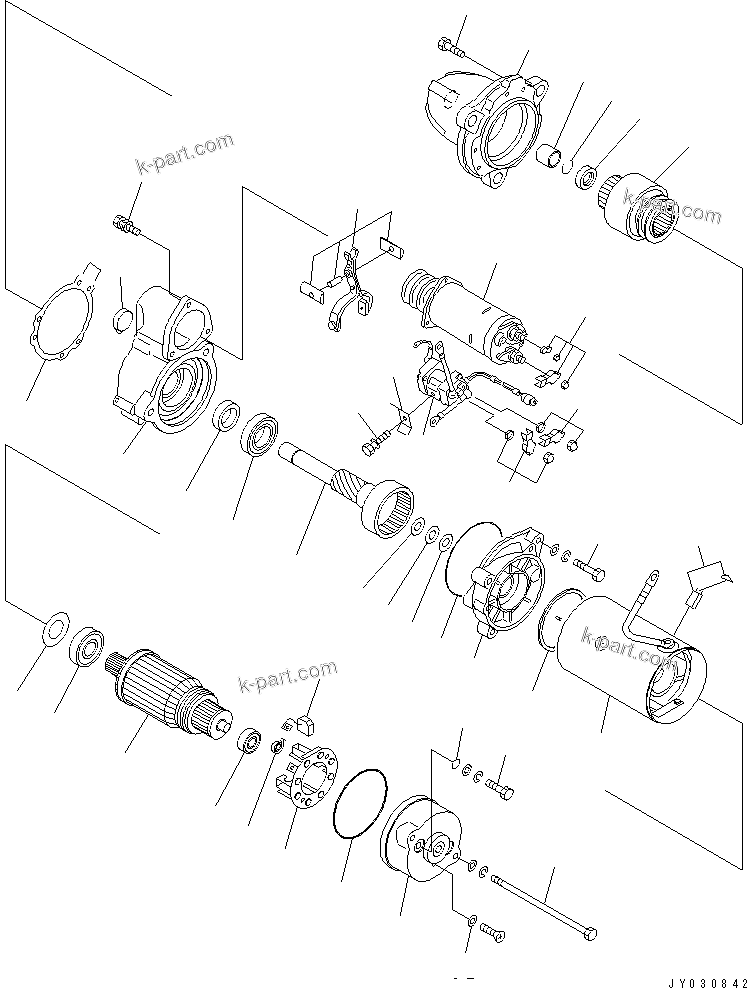 k-part.com
k-part.com
k-part.com
k-part.com
JY030842