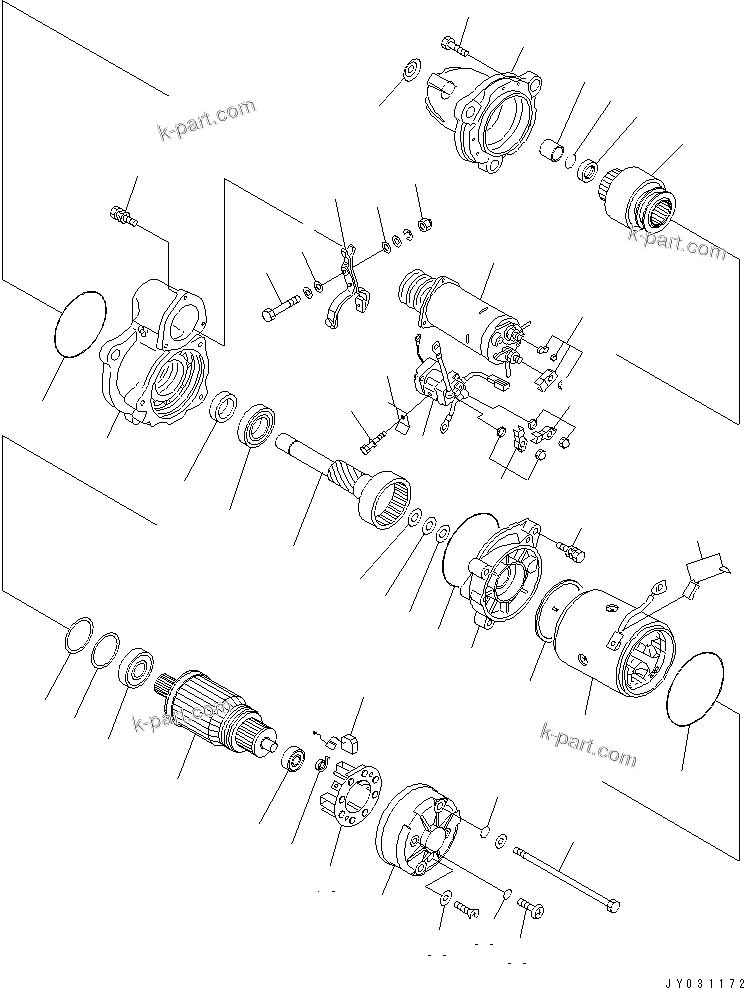 k-part.com
k-part.com
k-part.com
k-part.com
JY031172