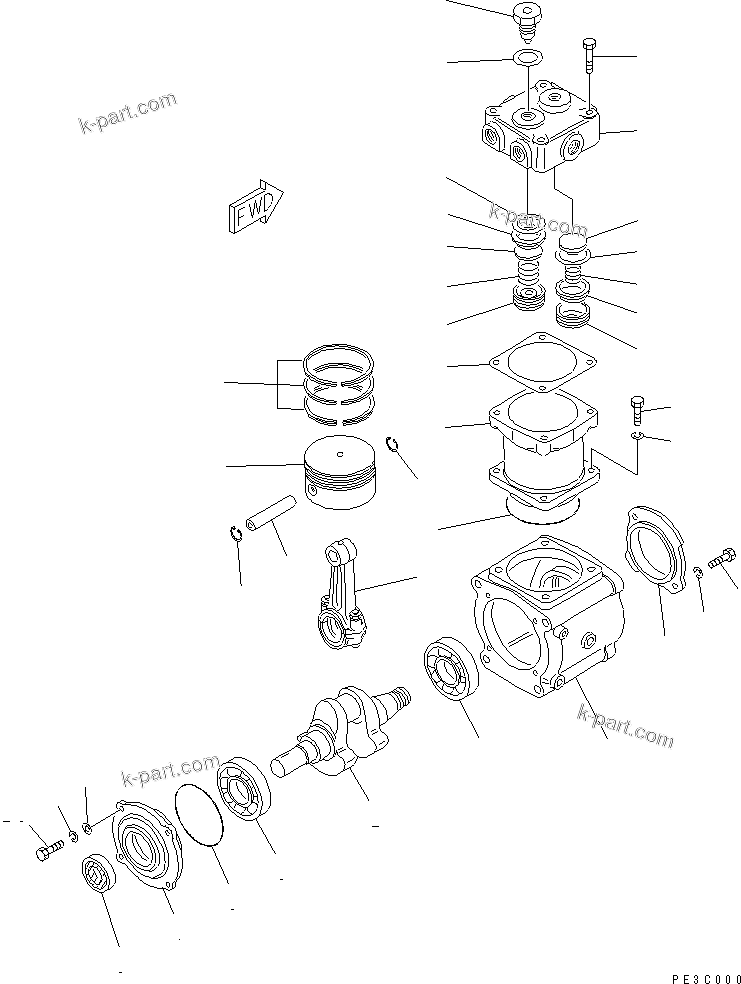 k-part.com

FWD

k-part.com

k-part.com

k-part.com

PE3C000