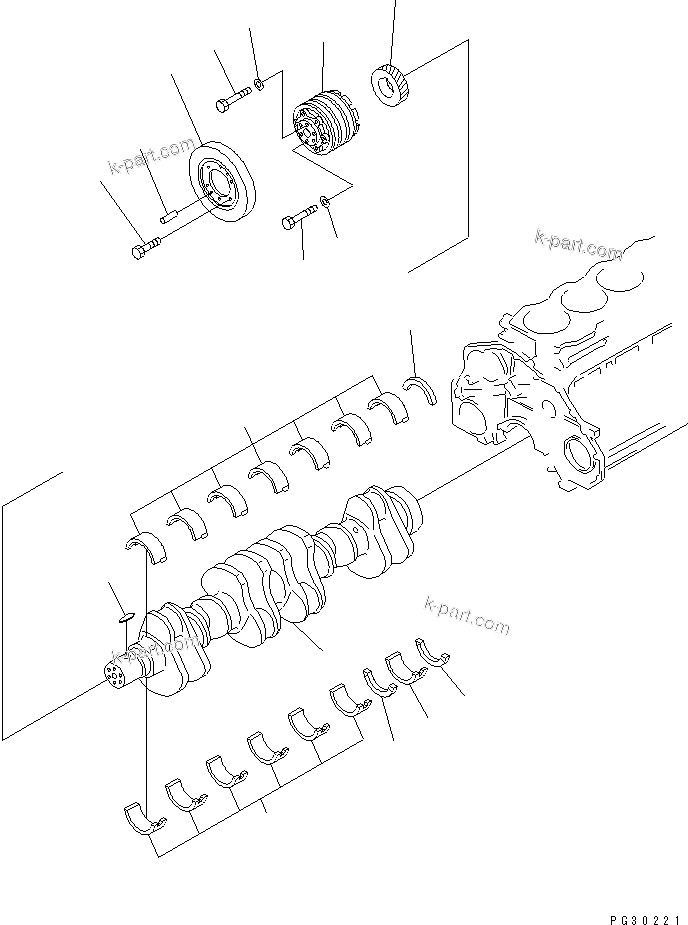 k-part.com
k-part.com
k-part.com
k-part.com
PG30221