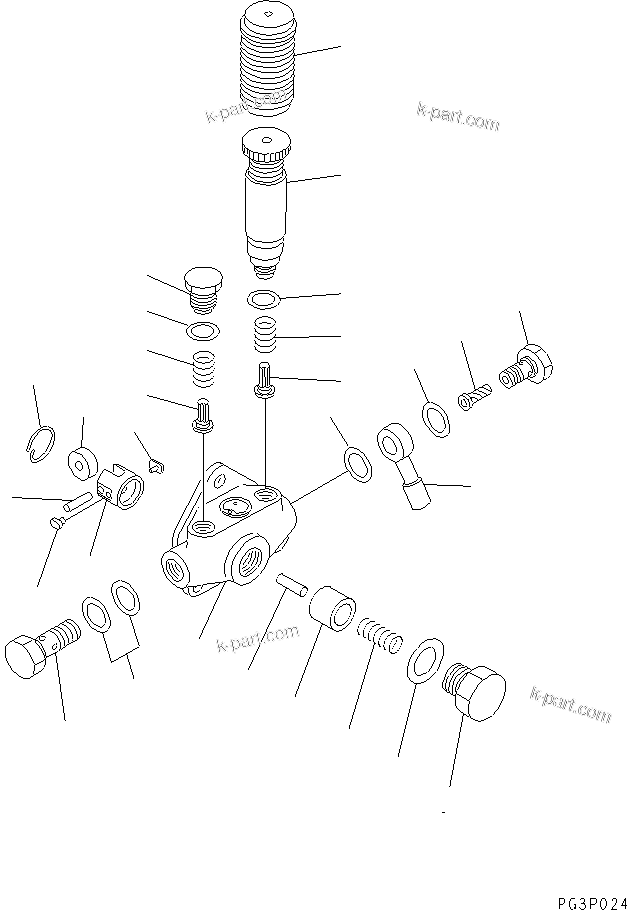 k-part.com
k-part.com
k-part.com
k-part.com
PG3P024