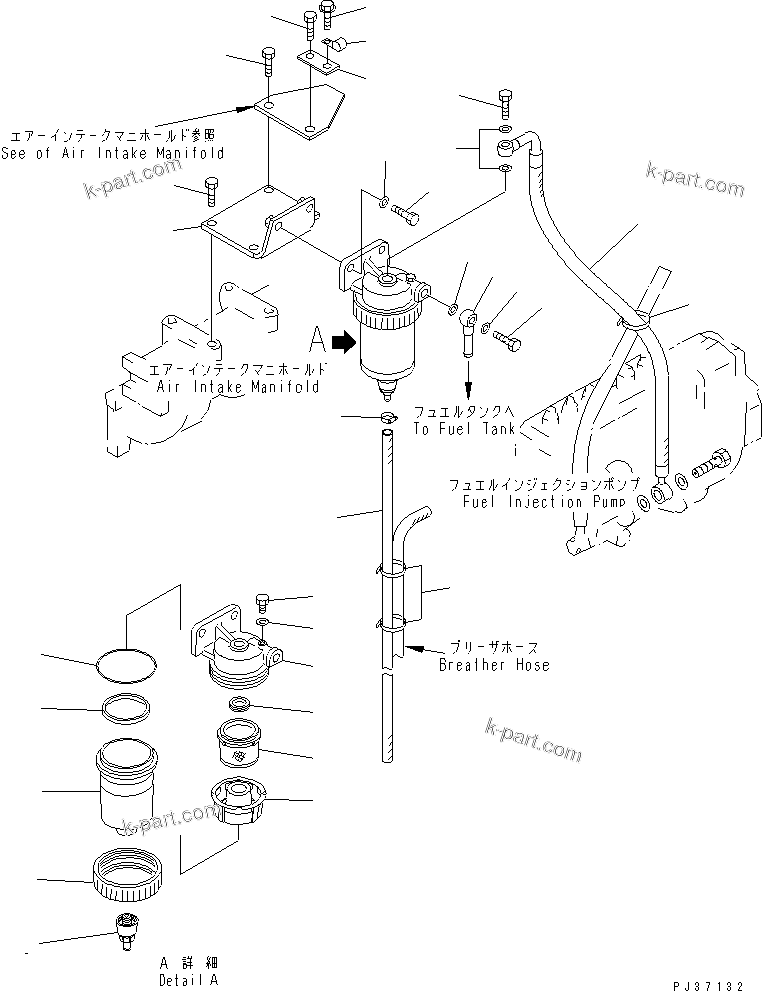 エアーインテークマニホールド参照
See of Air Intake Manifold

k-part.com

k-part.com

A

エアーインテークマニホールド
Air Intake Manifold

フュエルタンクへ
To Fuel Tank

フュエルインジェクションポンプ
Fuel Injection Pump

ブリーザホース
Brealher Hose

k-part.com

k-part.com

A 詳細
Detail A

PJ37132