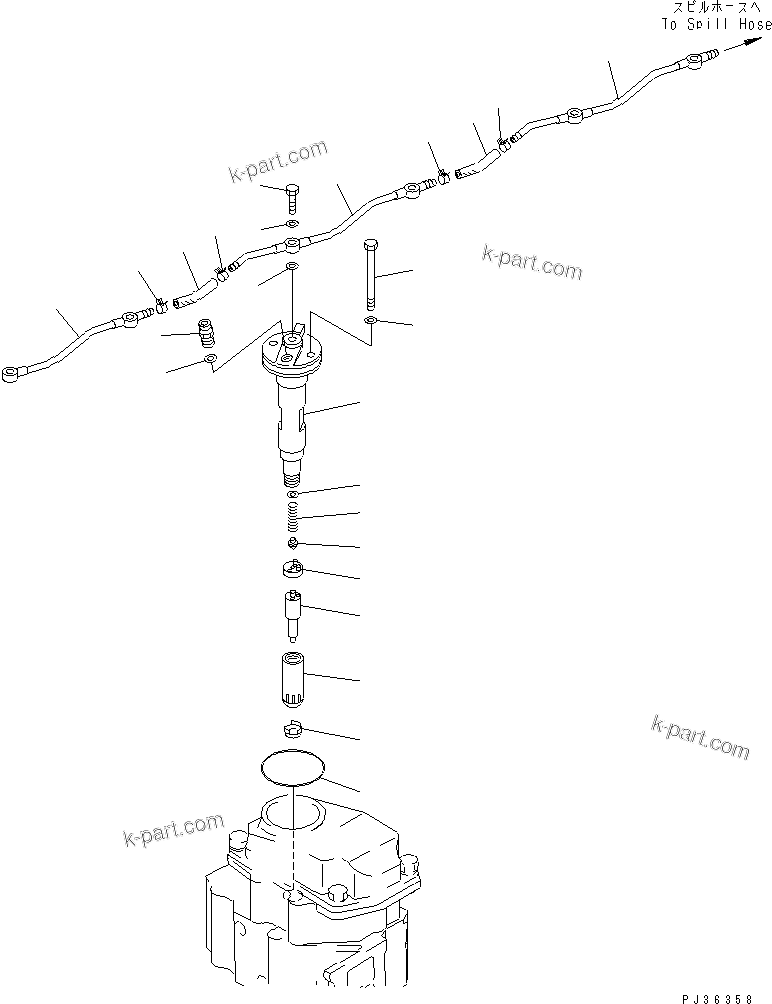 スピルホースへ
To Spill Hose

k-part.com

k-part.com

k-part.com

k-part.com

PJ36358