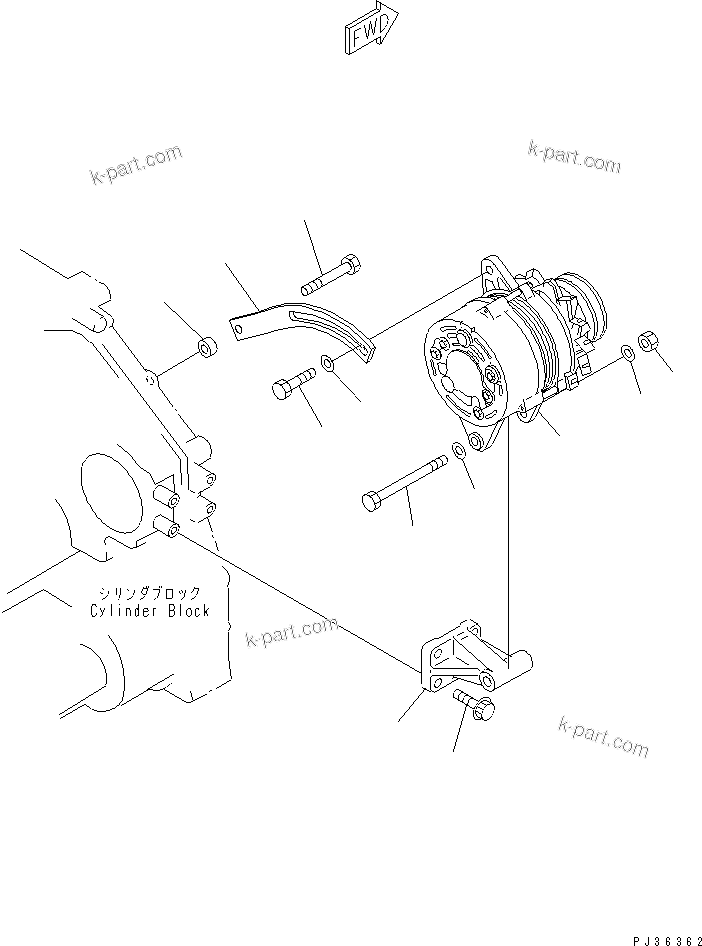 FWD

k-part.com

k-part.com

シリンダブロック
Cylinder Block

k-part.com

k-part.com

PJ36362