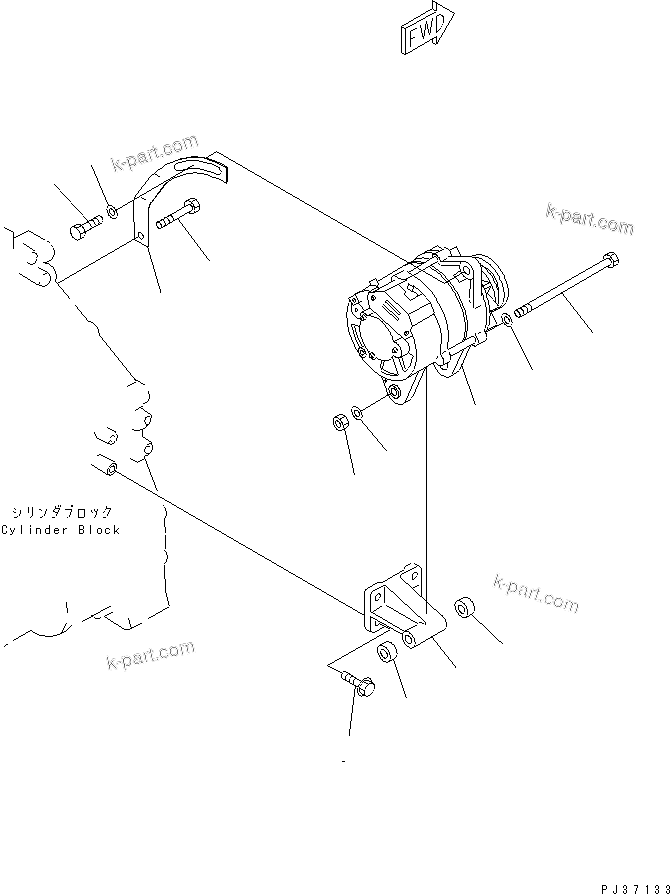 FWD

k-part.com

k-part.com

シリンダブロック
Cylinder Block

k-part.com

k-part.com

PJ37133