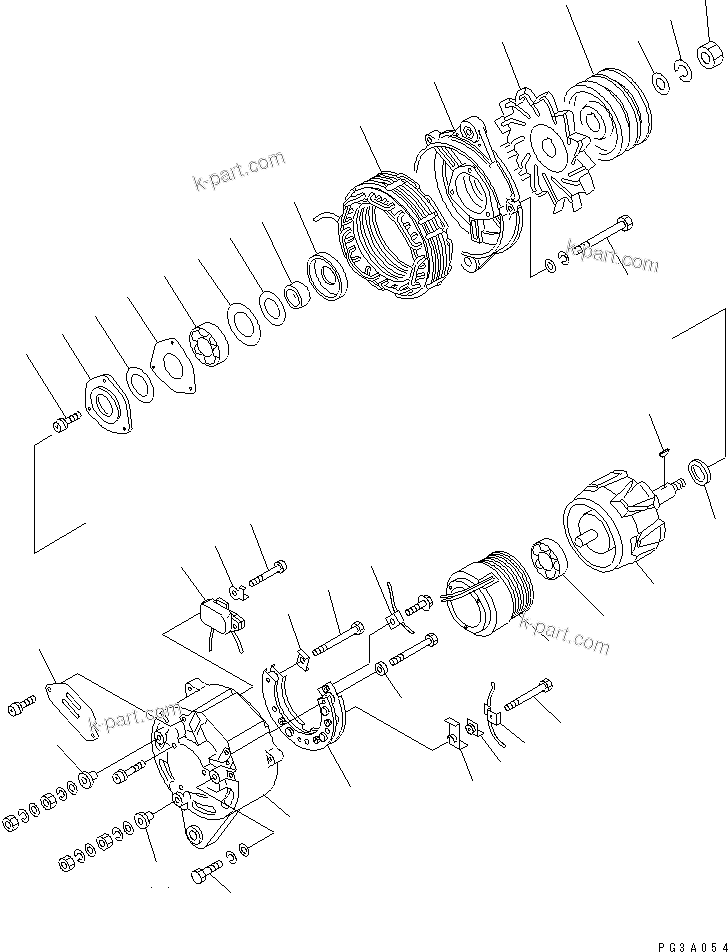 k-part.com
k-part.com
k-part.com
k-part.com
PG3A054