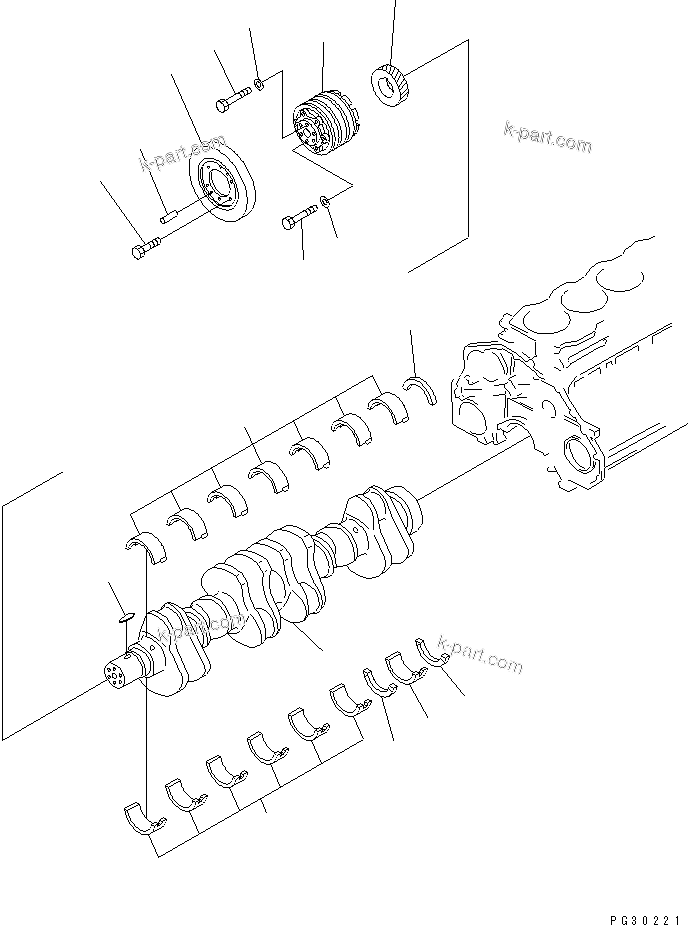 k-part.com

k-part.com

k-part.com

k-part.com

PG30221