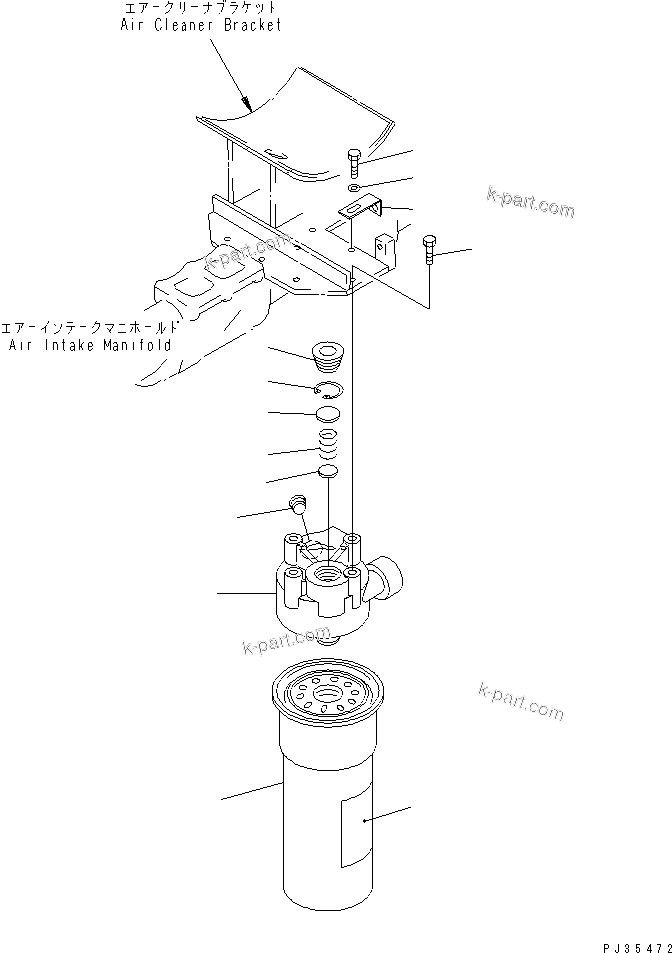 エアークリーナブラケット
Air Cleaner Bracket

k-part.com

k-part.com

エアーインテークマニホールド
Air Intake Manifold

k-part.com

k-part.com

PJ35472