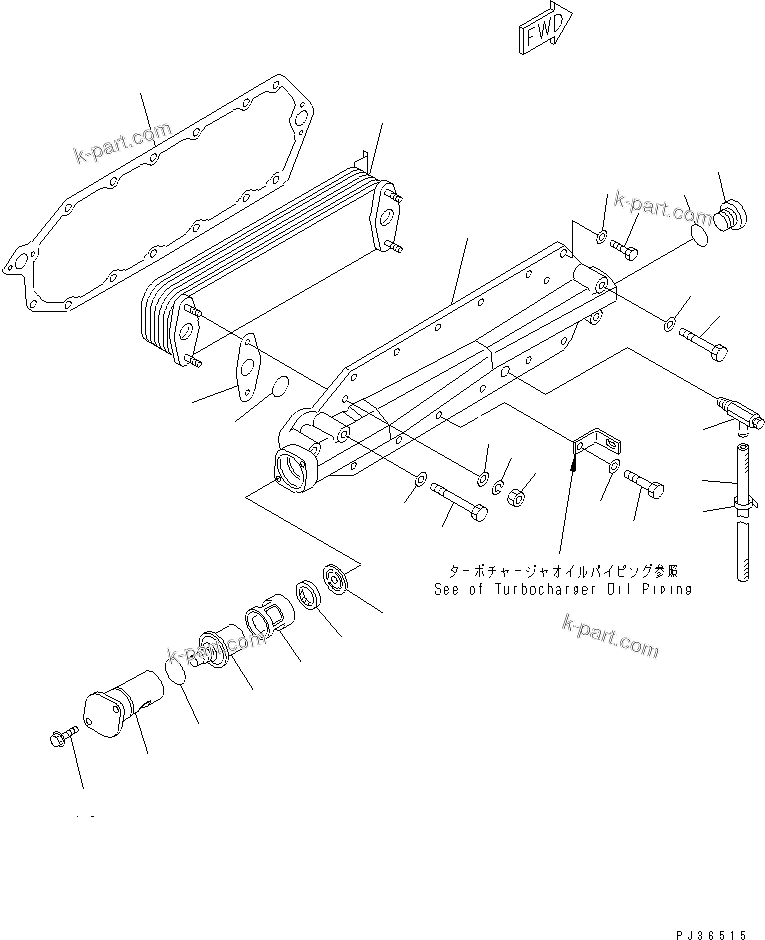 FWD

k-part.com

k-part.com

ターボチャージャオイルパイピング参照
See of Turbocharger Oil Piping

k-part.com

k-part.com

PJ36515