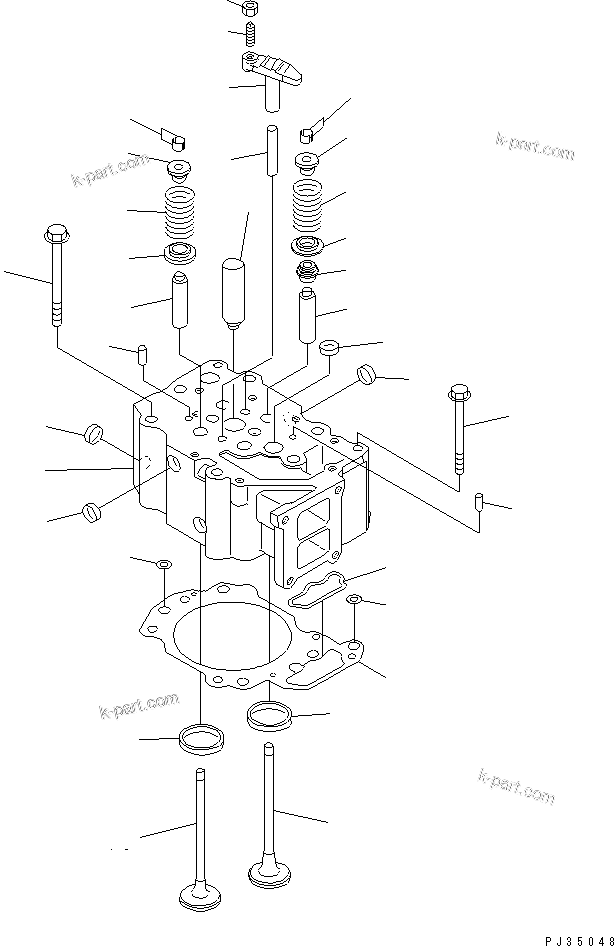 k-part.com

k-part.com

k-part.com

k-part.com

PJ35048