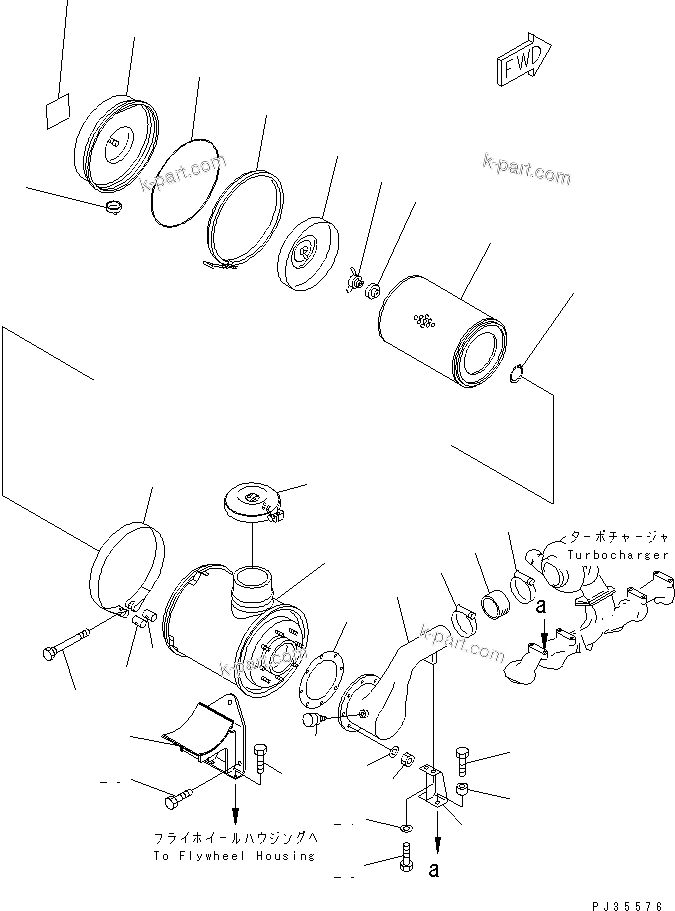 FWD

k-part.com

k-part.com

ターボチャージャ
Turbocharger

a

k-part.com

k-part.com

フライホイールハウジングへ
To Flywheel Housing

a

PJ35576