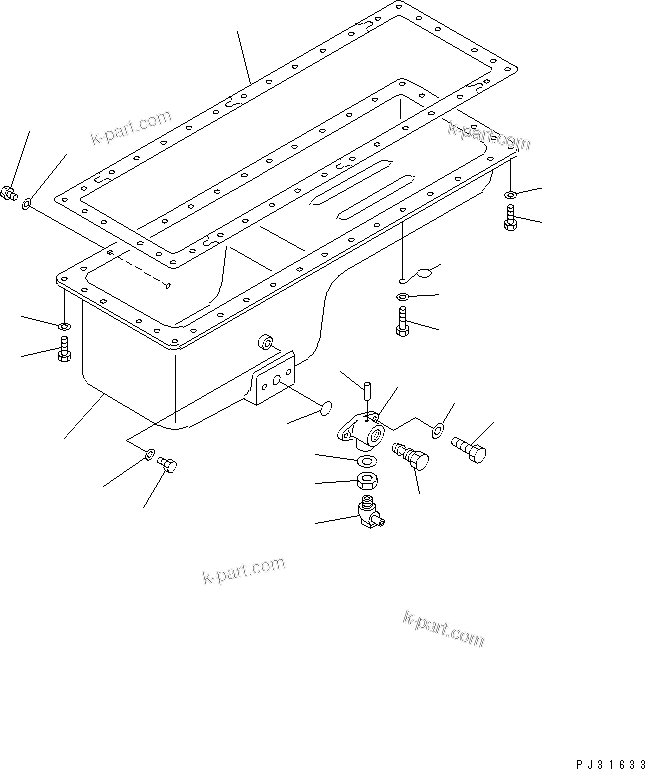 k-part.com
k-part.com
k-part.com
k-part.com
PJ31633