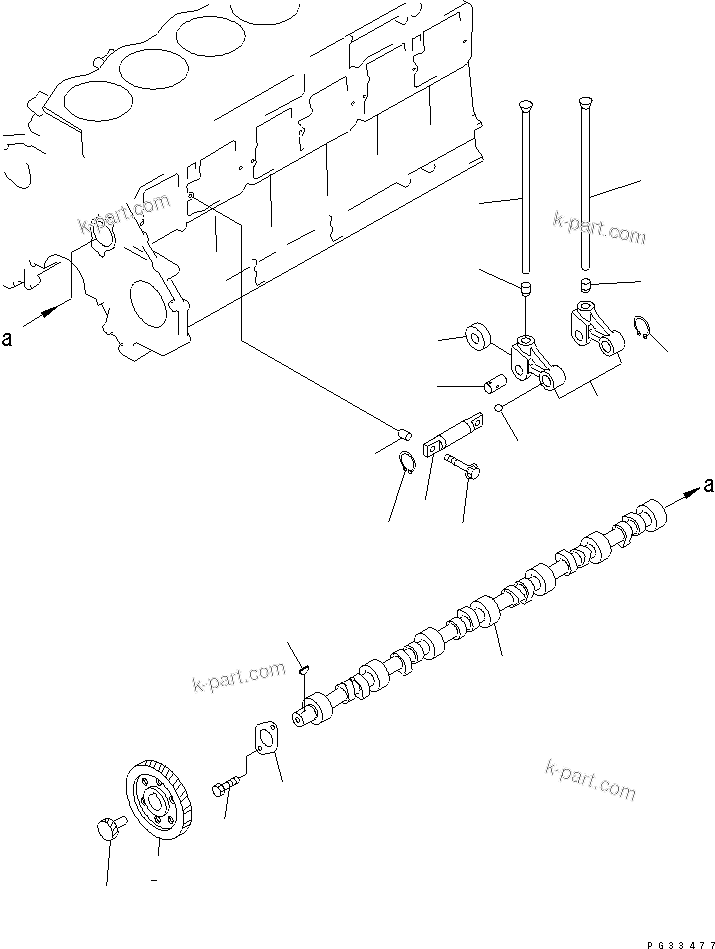 k-part.com

k-part.com

a

a

k-part.com

k-part.com

PG33477