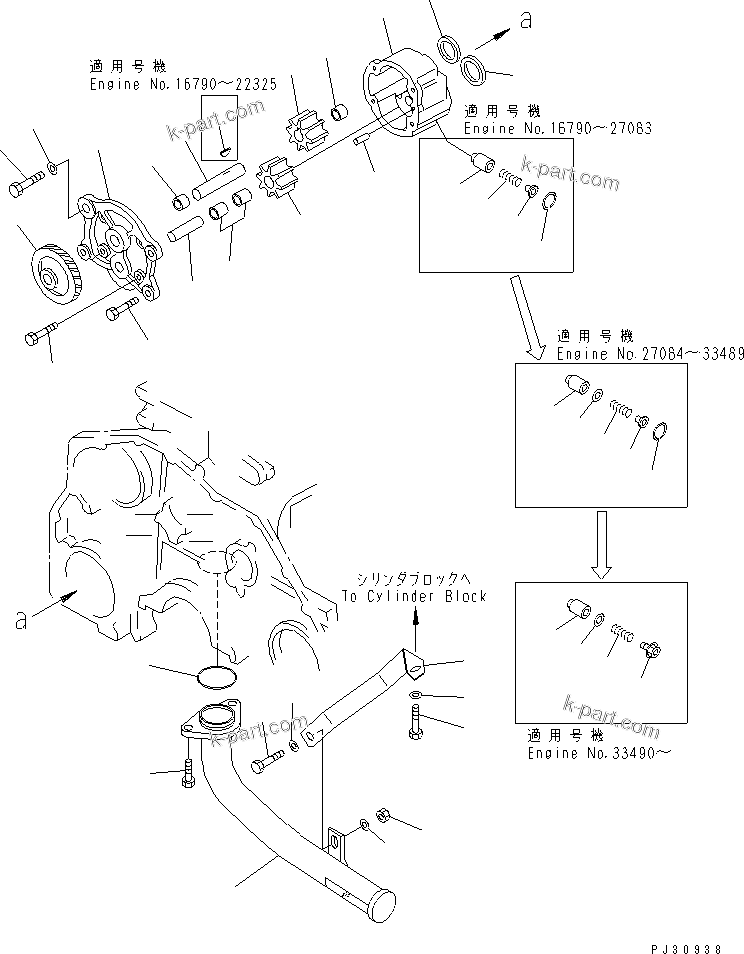 a

適用号機
Engine No.16790～22325

k-part.com

適用号機
Engine No.16790～27083

k-part.com

適用号機
Engine No.27084～33489

シリンダブロックへ
To Cylinder Block

a

k-part.com

k-part.com

適用号機
Engine No.33490～

PJ30938