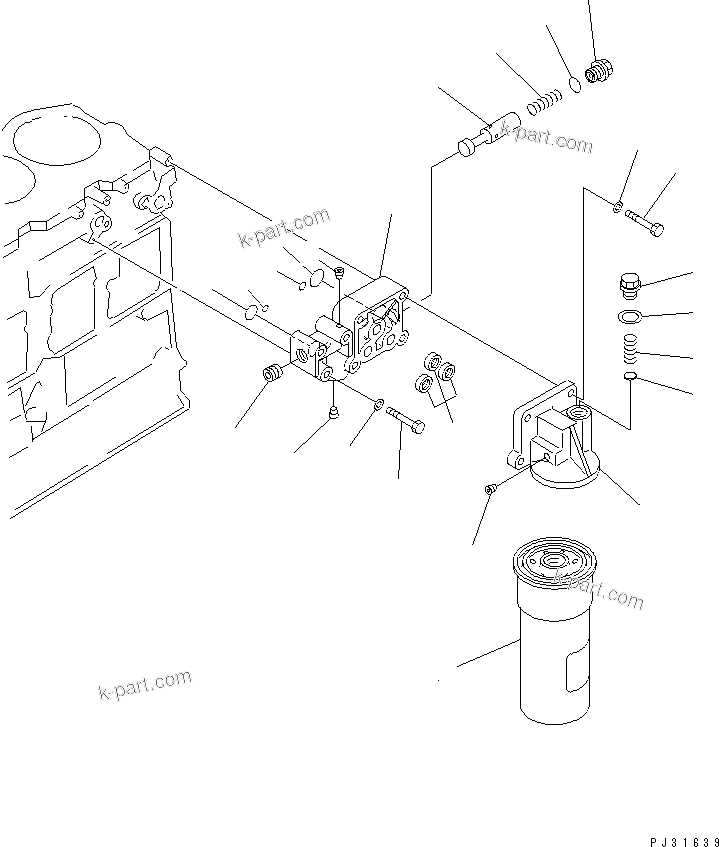 k-part.com

k-part.com

k-part.com

k-part.com

PJ31639