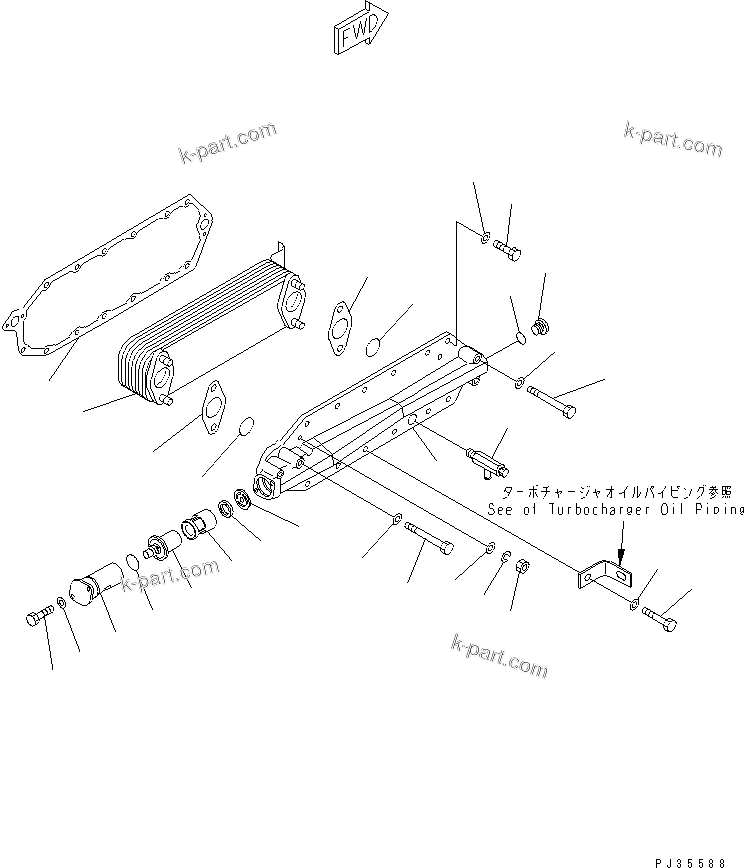 FWD

k-part.com

k-part.com

ターボチャージャオイルパイピング参照
See of Turbocharger Oil Piping

k-part.com

k-part.com

PJ35588