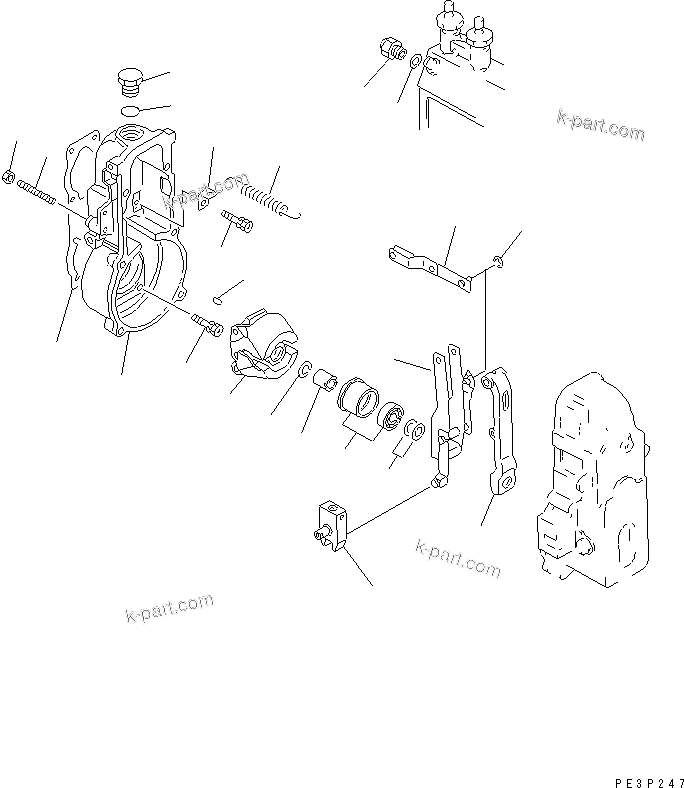 k-part.com
k-part.com
k-part.com
k-part.com
PE3P247