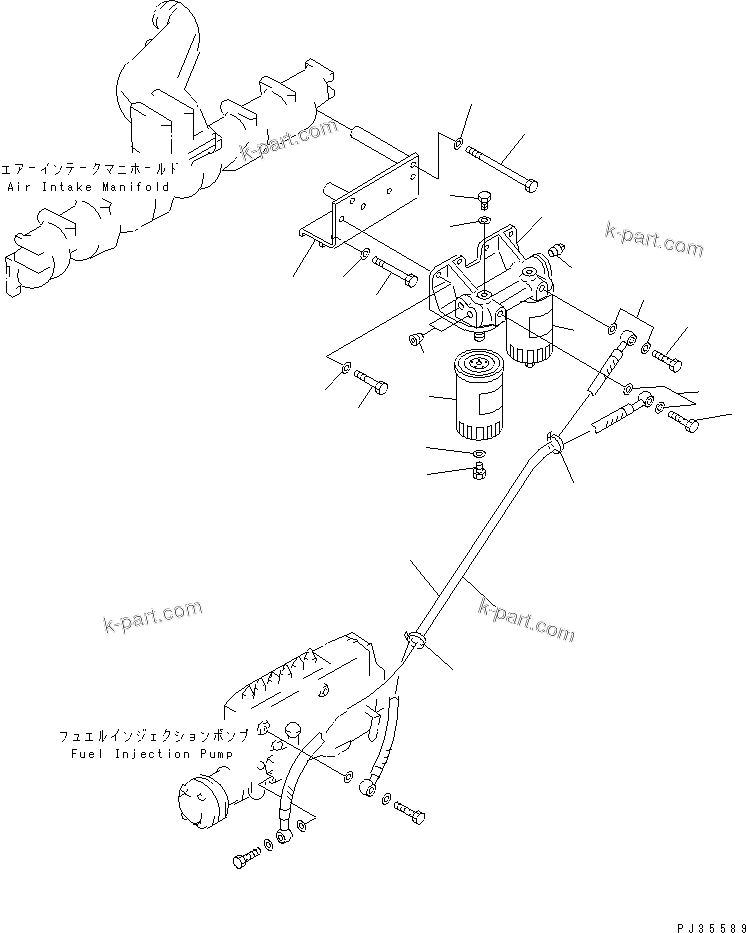 k-part.com

エアーインテークマニホールド
Air Intake Manifold

k-part.com

k-part.com

k-part.com

フュエルインジェクションポンプ
Fuel Injection Pump

PJ35589