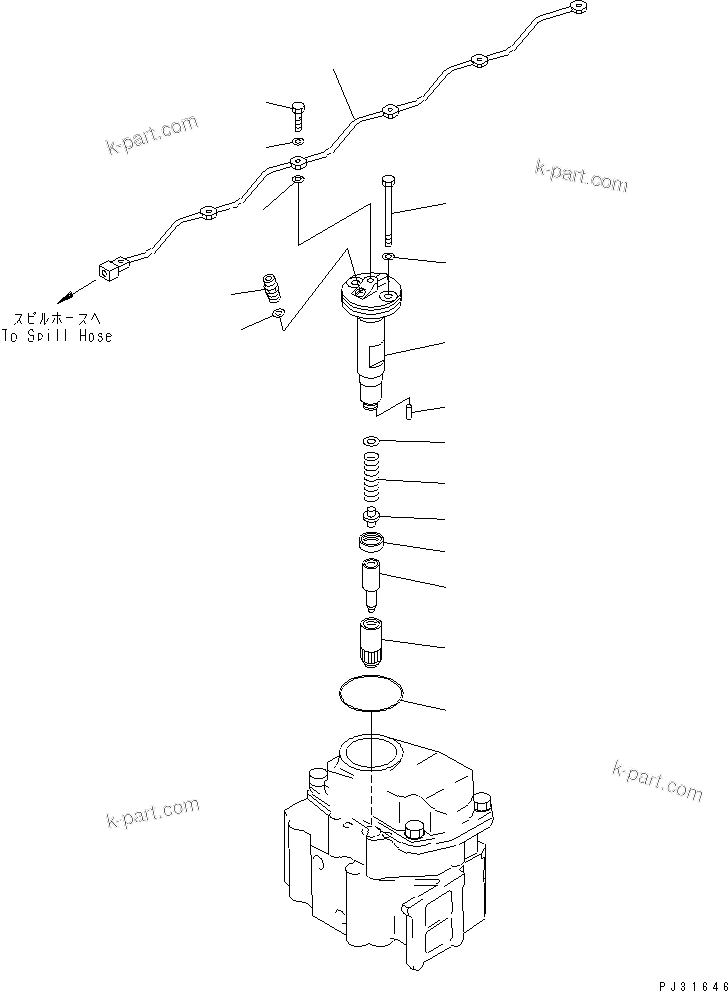 k-part.com

k-part.com

スピルホースへ
To Spill Hose

k-part.com

k-part.com

PJ31646