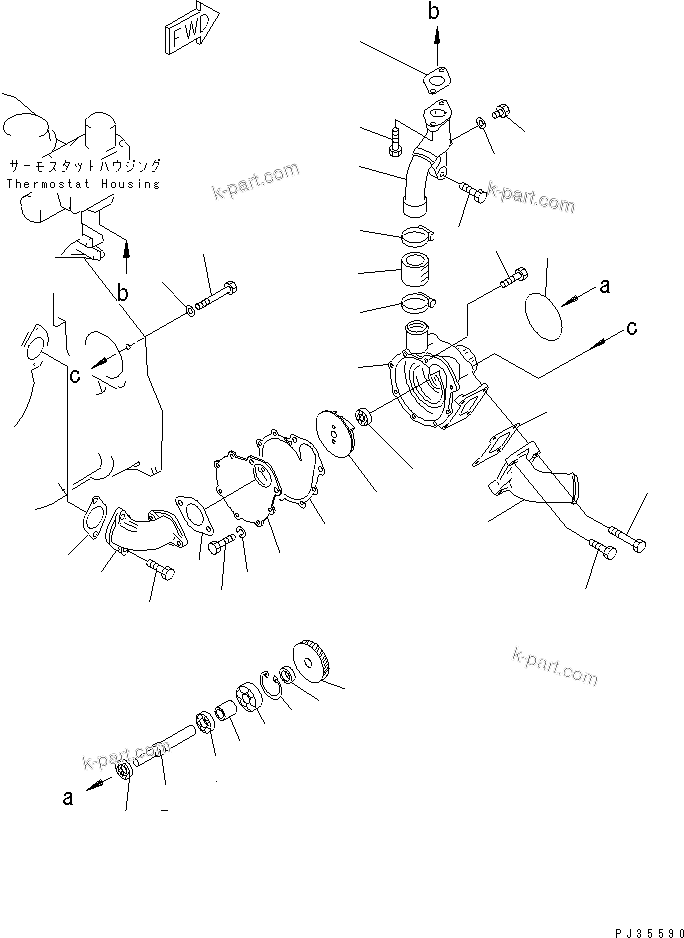 FWD

b

サーモスタットハウジング
Thermostat Housing

k-part.com

k-part.com

b

a

c

c

k-part.com

k-part.com

a

PJ35590