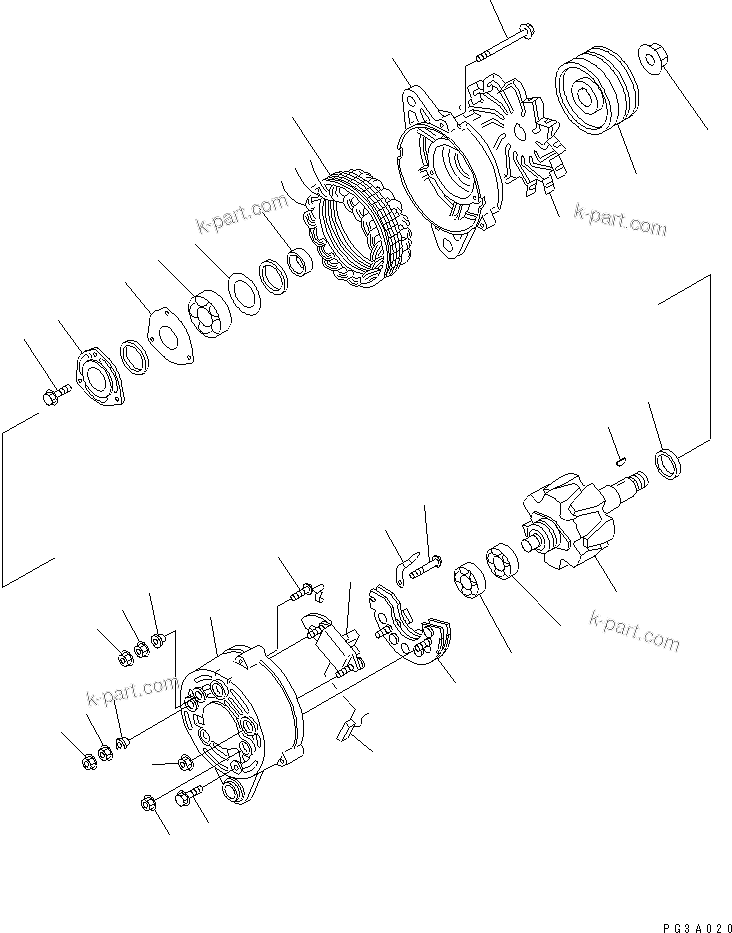 k-part.com

k-part.com

k-part.com

k-part.com

PG3A020