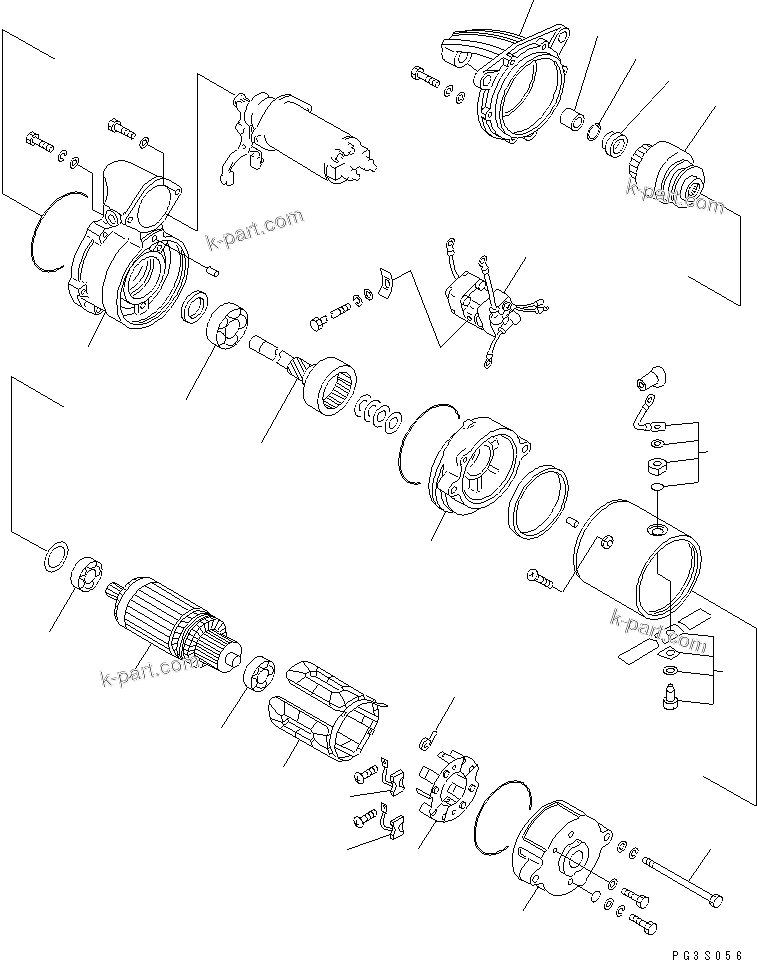 k-part.com
k-part.com
k-part.com
k-part.com
PG3S056