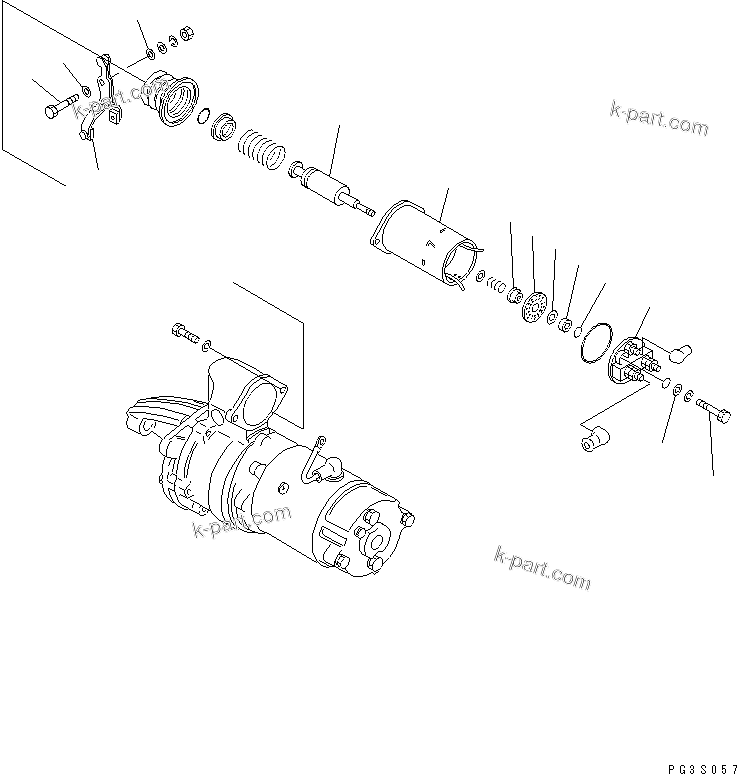 k-part.com

k-part.com

k-part.com

k-part.com

PG3S057