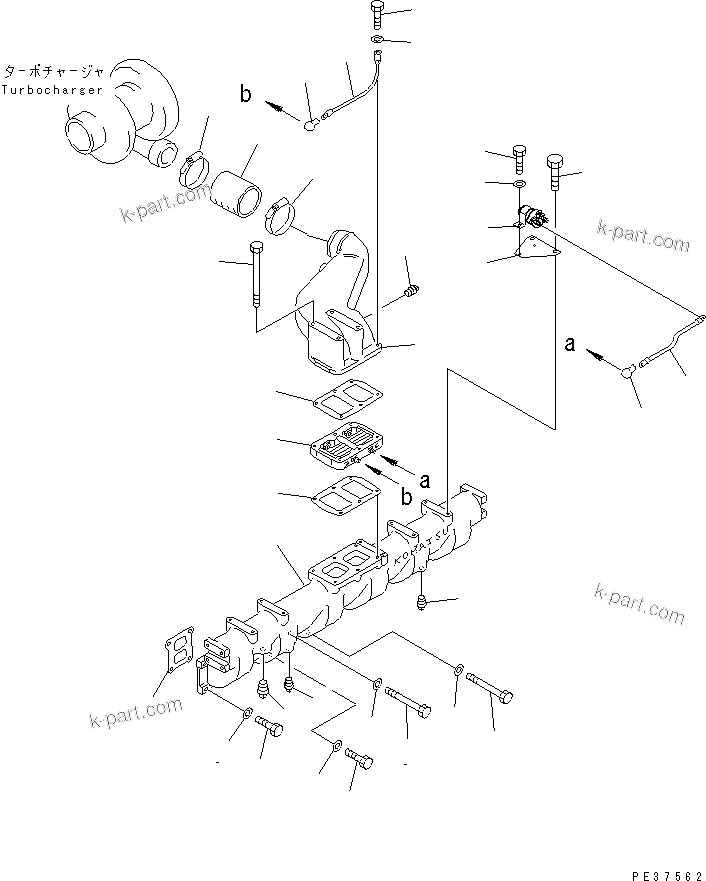 ターボチャージャ
Turbocharger

b

k-part.com

k-part.com

a

a

b

KOMATSU

k-part.com

k-part.com

PE37562