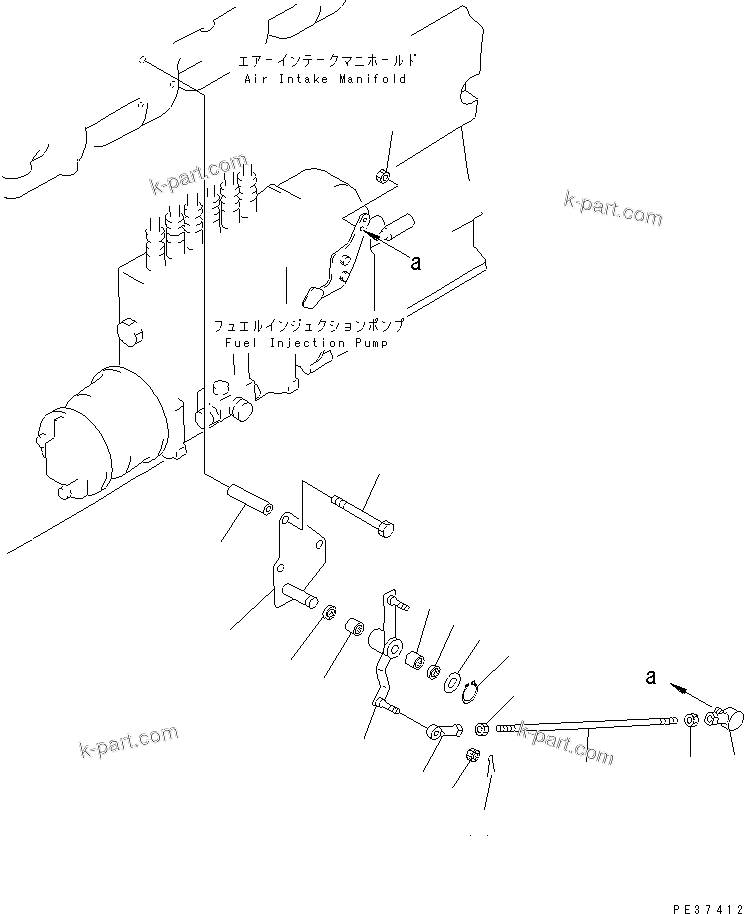 エアーインテークマニホールド
Air Intake Manifold

k-part.com

k-part.com

a

フュエルインジェクションポンプ
Fuel Injection Pump

a

k-part.com

k-part.com

PE37412